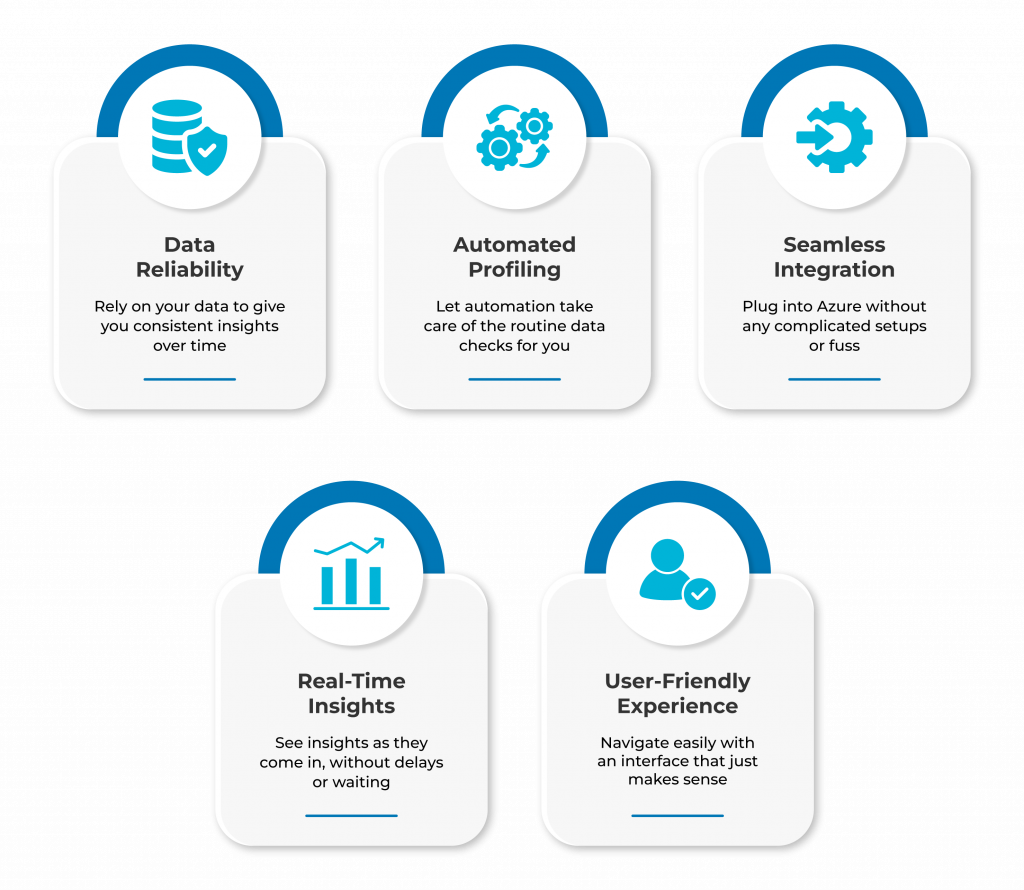 Data Reliability

Rely on your data to give you consistent insights over time

Automated Profiling

Let automation take care of the routine data checks for you

Seamless Integration

Plug into Azure without any complicated setups or fuss

Real-Time Insights

See insights as they come in, without delays or waiting

User-Friendly Experience

Navigate easily with an interface that just makes sense